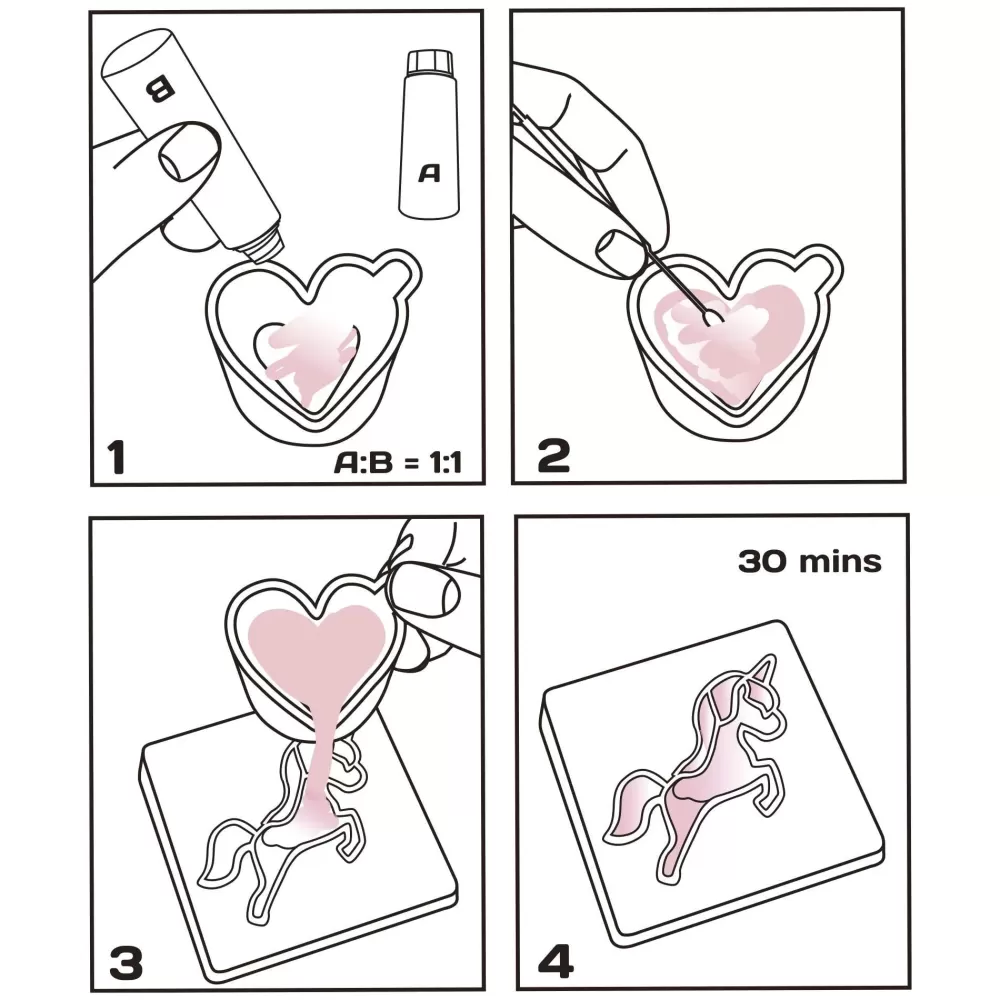 B

A

1

A:B = 1:1

2

3

30 mins

4